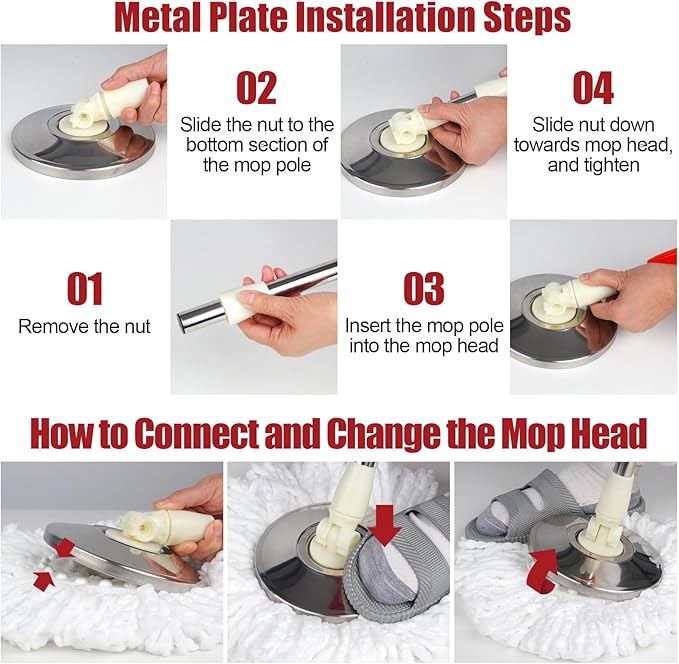 Metal Plate Installation Steps

02
Slide the nut to the bottom section of the mop pole

04
Slide nut down towards mop head, and tighten

01
Remove the nut

03
Insert the mop pole into the mop head

How to Connect and Change the Mop Head