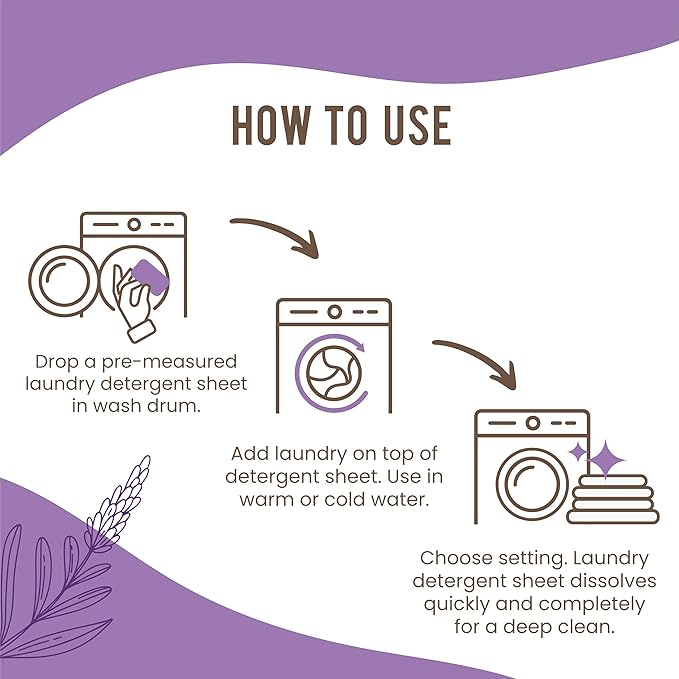 HOW TO USE

Drop a pre-measured laundry detergent sheet in wash drum.

Add laundry on top of detergent sheet. Use in warm or cold water.

Choose setting. Laundry detergent sheet dissolves quickly and completely for a deep clean.