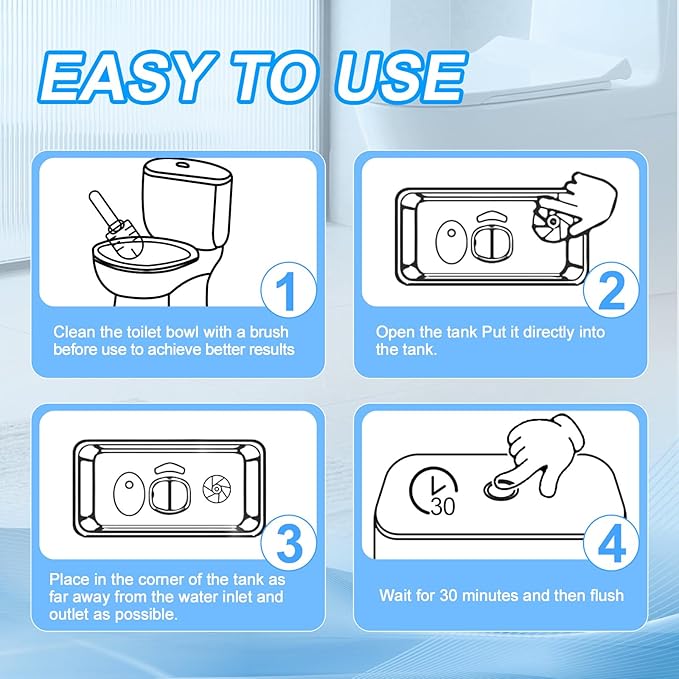 EASY TO USE

1

Clean the toilet bowl with a brush before use to achieve better results

2

Open the tank Put it directly into the tank.

3

Place in the corner of the tank as far away from the water inlet and outlet as possible.

30

4

Wait for 30 minutes and then flush