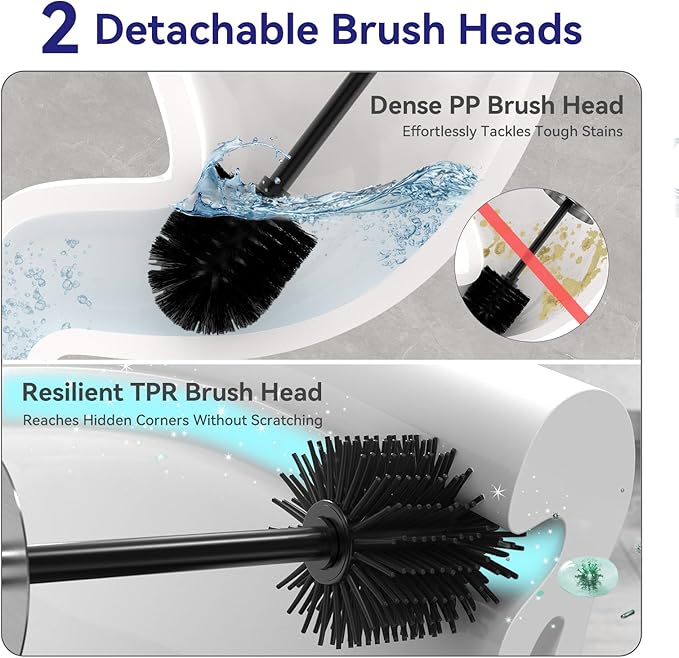 2 Detachable Brush Heads

Dense PP Brush Head
Effortlessly Tackles Tough Stains

Resilient TPR Brush Head
Reaches Hidden Corners Without Scratching