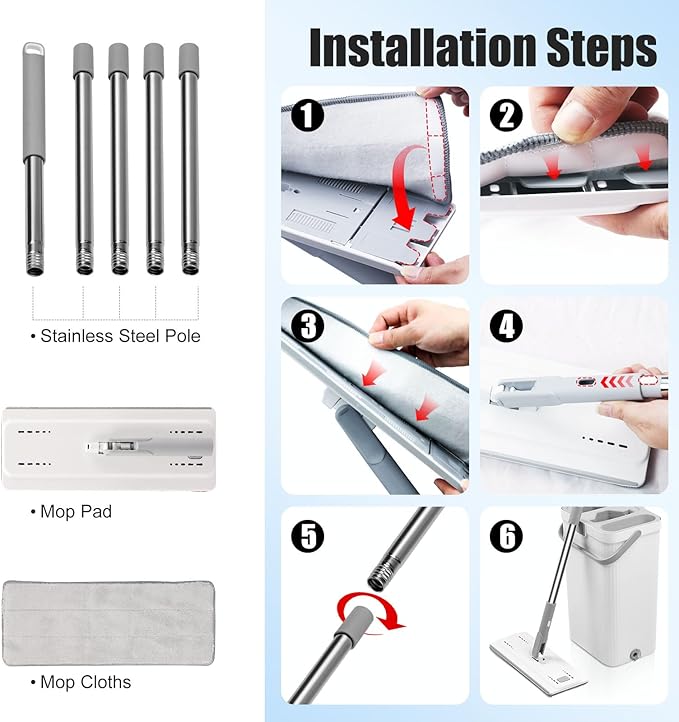 • Stainless Steel Pole

• Mop Pad

• Mop Cloths

Installation Steps

1

2

3

4

5

6