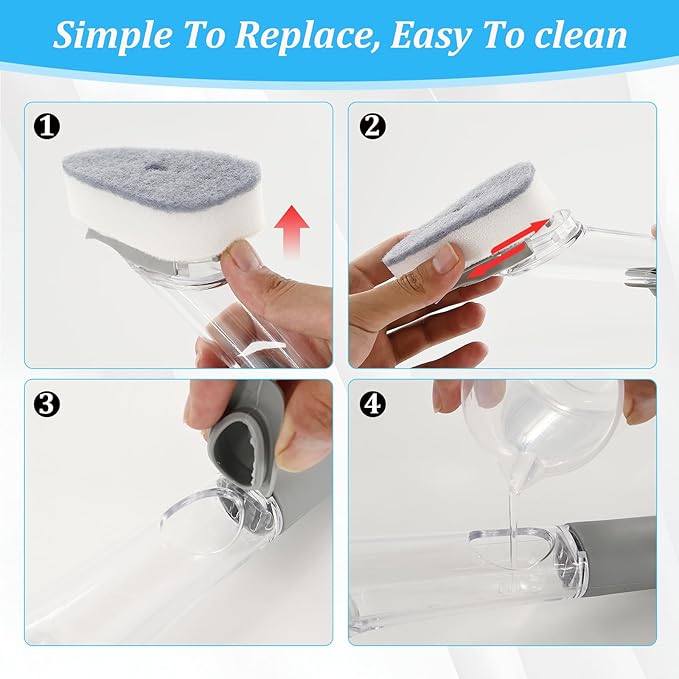 Simple To Replace, Easy To clean

1

2

3

4