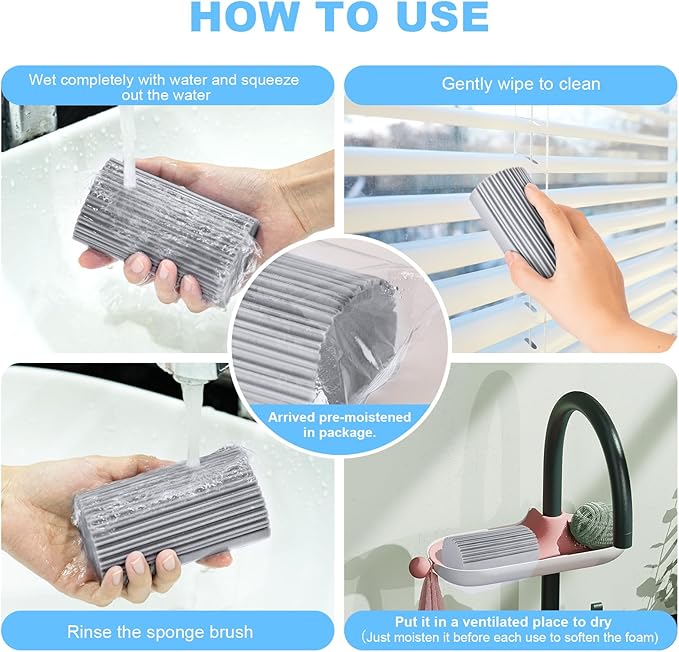 HOW TO USE

Wet completely with water and squeeze out the water

Gently wipe to clean

Arrived pre-moistened in package.

Rinse the sponge brush

Put it in a ventilated place to dry
(Just moisten it before each use to soften the foam)