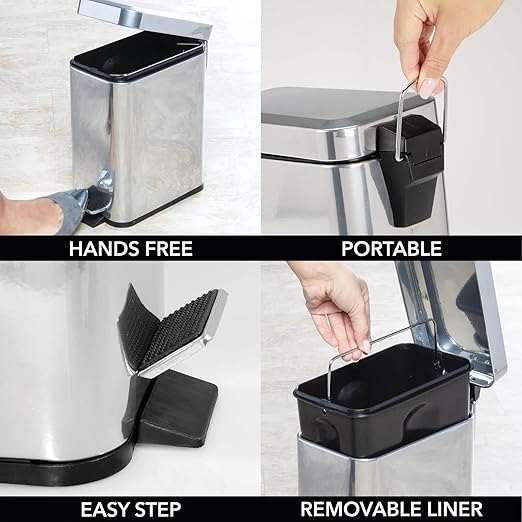 HANDS FREE

PORTABLE

EASY STEP

REMOVABLE LINER