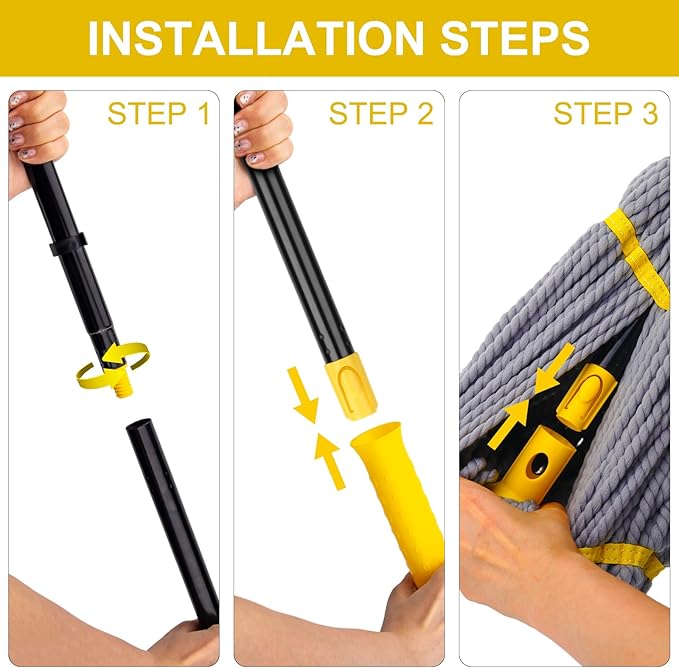 INSTALLATION STEPS

STEP 1

STEP 2

STEP 3