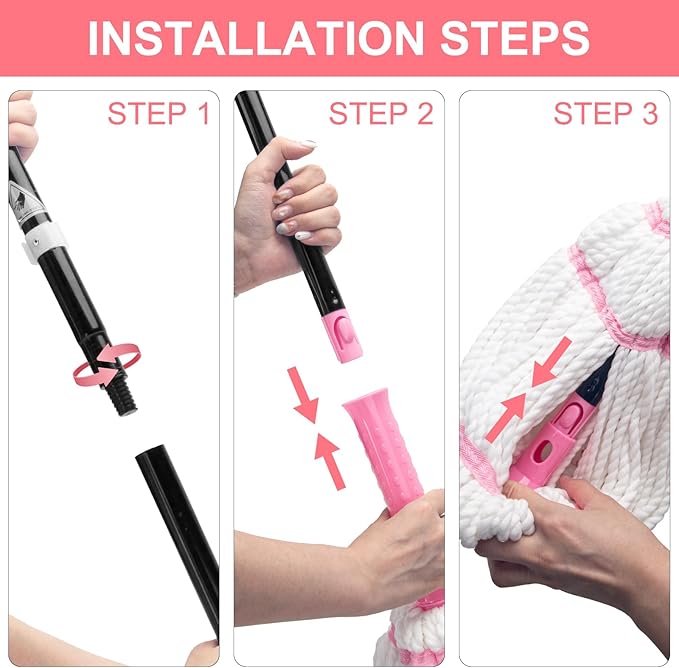 INSTALLATION STEPS

STEP 1

STEP 2

STEP 3