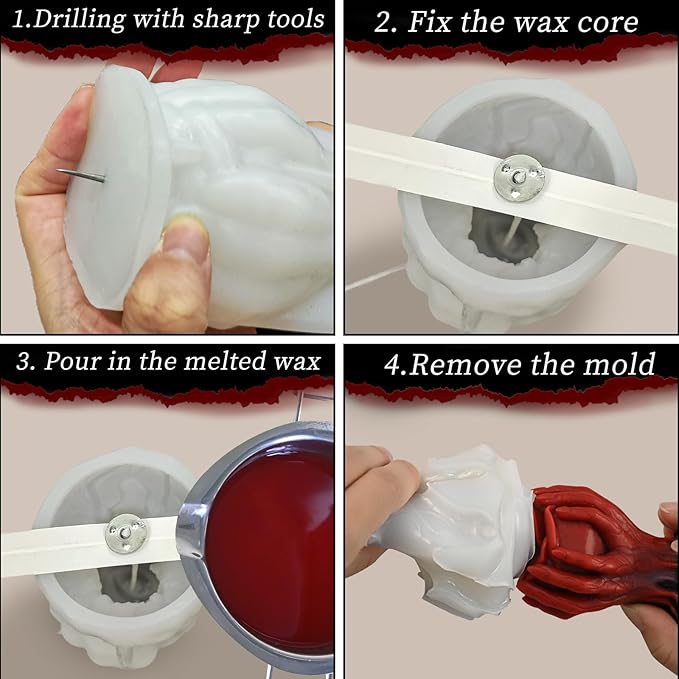 1.Drilling with sharp tools

2. Fix the wax core

3. Pour in the melted wax

4.Remove the mold