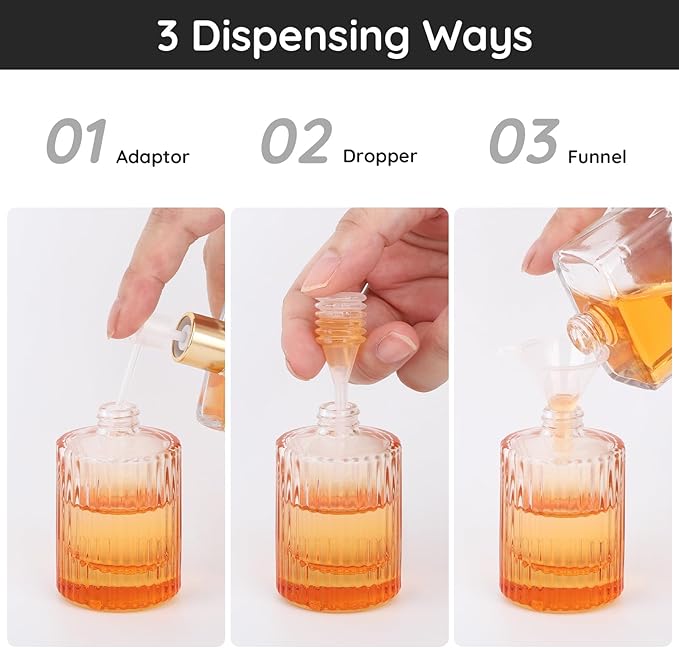 3 Dispensing Ways

01 Adaptor

02 Dropper

03 Funnel