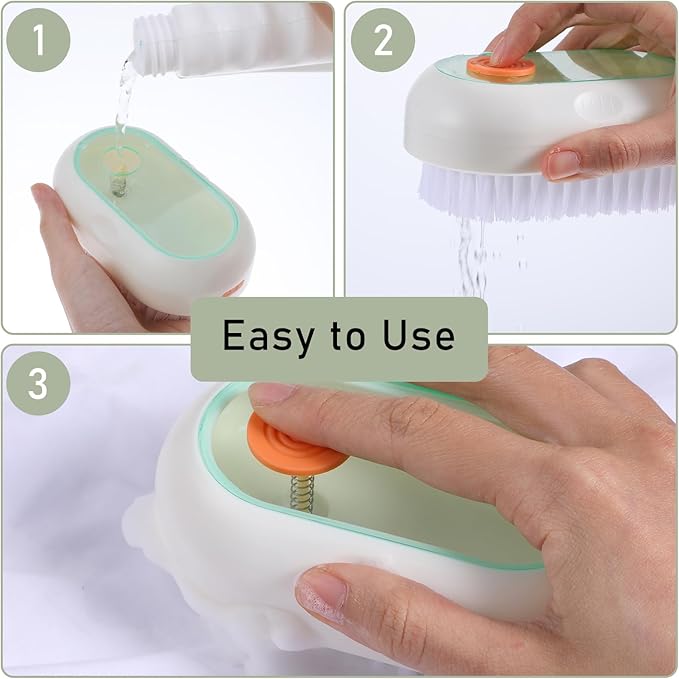 1

2

Easy to Use

3