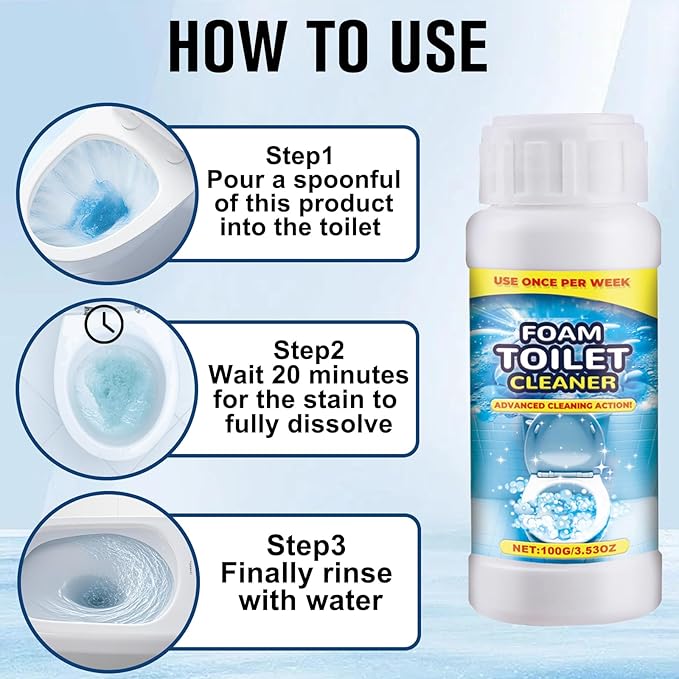 HOW TO USE

Step1
Pour a spoonful of this product into the toilet

Step2
Wait 20 minutes for the stain to fully dissolve

Step3
Finally rinse with water

USE ONCE PER WEEK

FOAM
TOILET
CLEANER

ADVANCED CLEANING ACTION!

NET:100G/3.53OZ