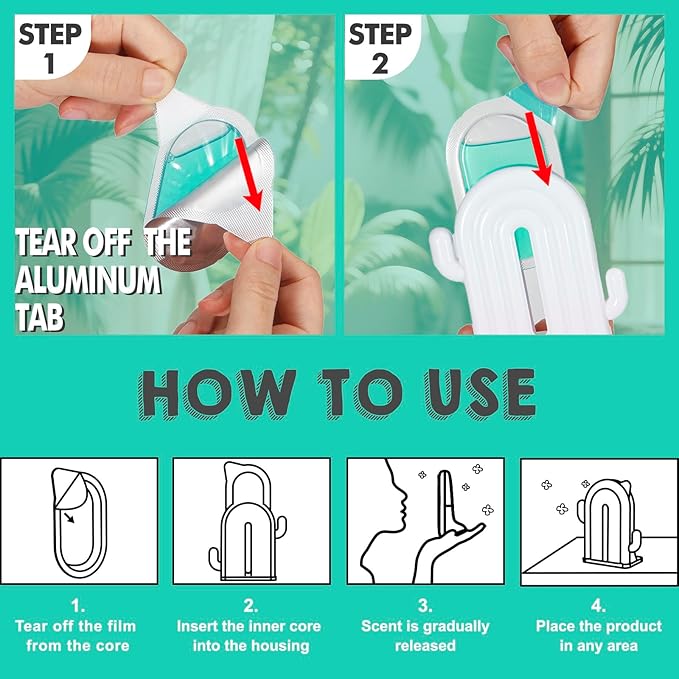 STEP 1

TEAR OFF THE ALUMINUM TAB

STEP 2

HOW TO USE

1.
Tear off the film from the core

2.
Insert the inner core into the housing

3.
Scent is gradually released

4.
Place the product in any area