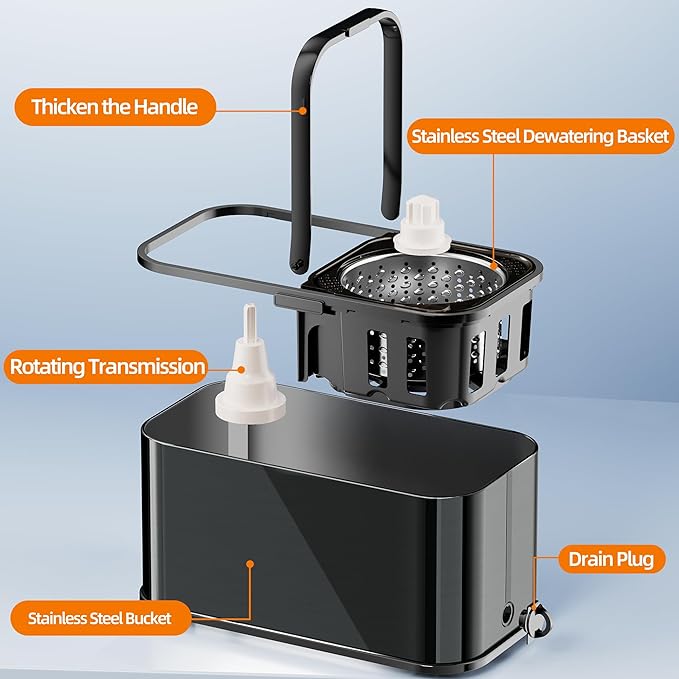 Thicken the Handle

Stainless Steel Dewatering Basket

Rotating Transmission

Drain Plug

Stainless Steel Bucket