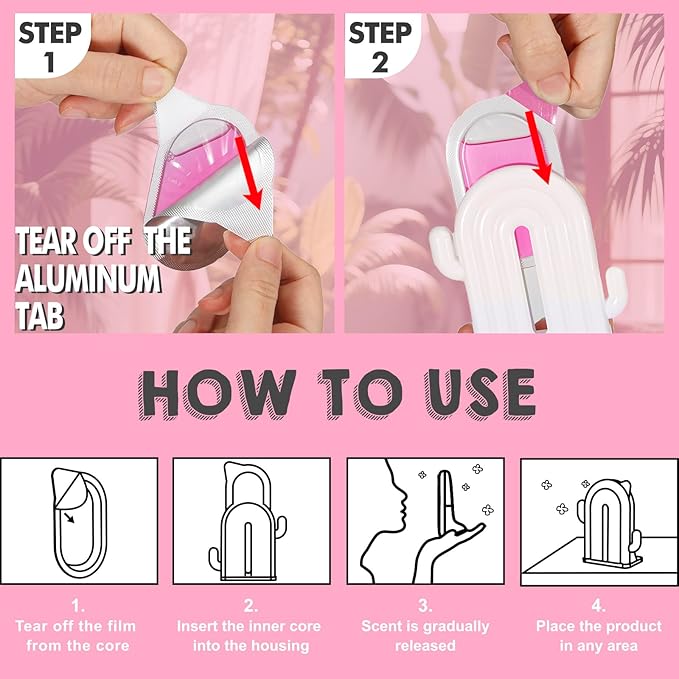 STEP 1

TEAR OFF THE ALUMINUM TAB

STEP 2

HOW TO USE

1.
Tear off the film from the core

2.
Insert the inner core into the housing

3.
Scent is gradually released

4.
Place the product in any area