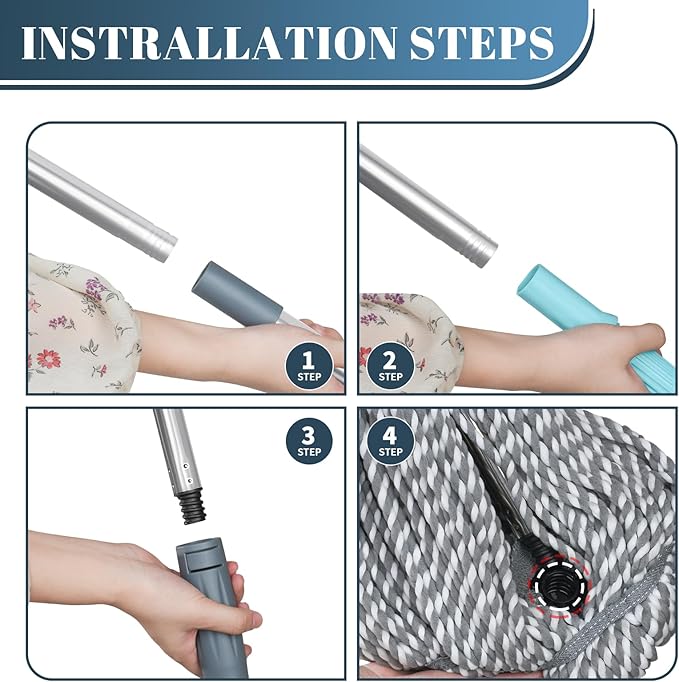 INSTRALLATION STEPS

1
STEP

2
STEP

3
STEP

4
STEP