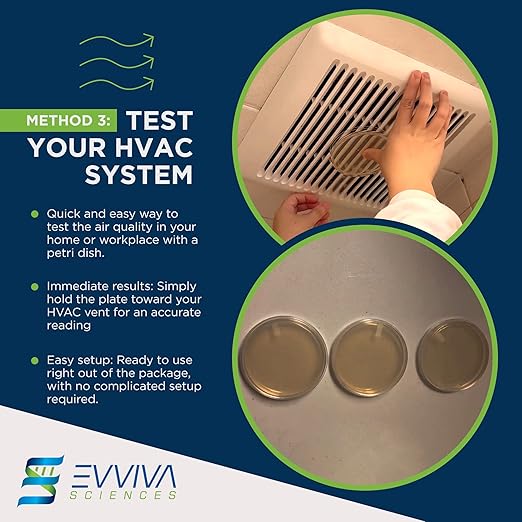 METHOD 3: TEST YOUR HVAC SYSTEM

Quick and easy way to test the air quality in your home or workplace with a petri dish.

Immediate results: Simply hold the plate toward your HVAC vent for an accurate reading

Easy setup: Ready to use right out of the package, with no complicated setup required.

EVVIVA SCIENCES