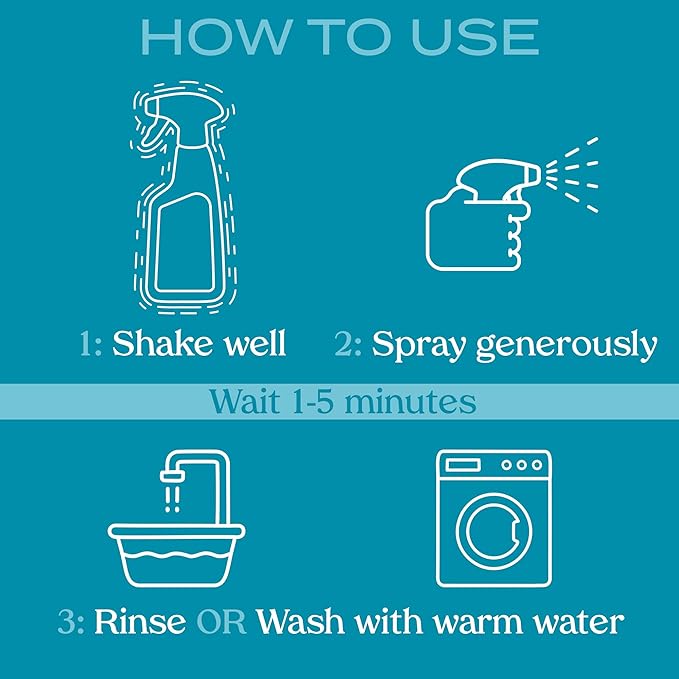 HOW TO USE

1: Shake well

2: Spray generously

Wait 1-5 minutes

3: Rinse OR Wash with warm water