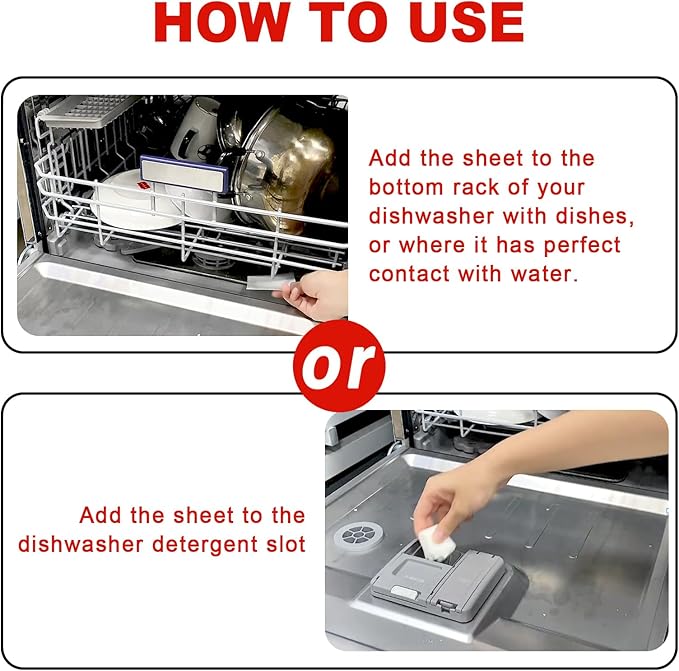 HOW TO USE

Add the sheet to the bottom rack of your dishwasher with dishes, or where it has perfect contact with water.

or

Add the sheet to the dishwasher detergent slot