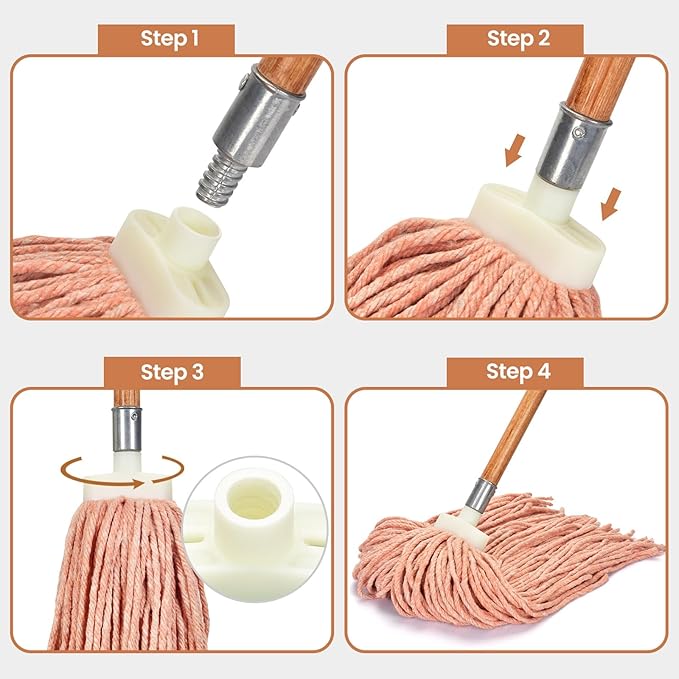 Step 1

Step 2

Step 3

Step 4