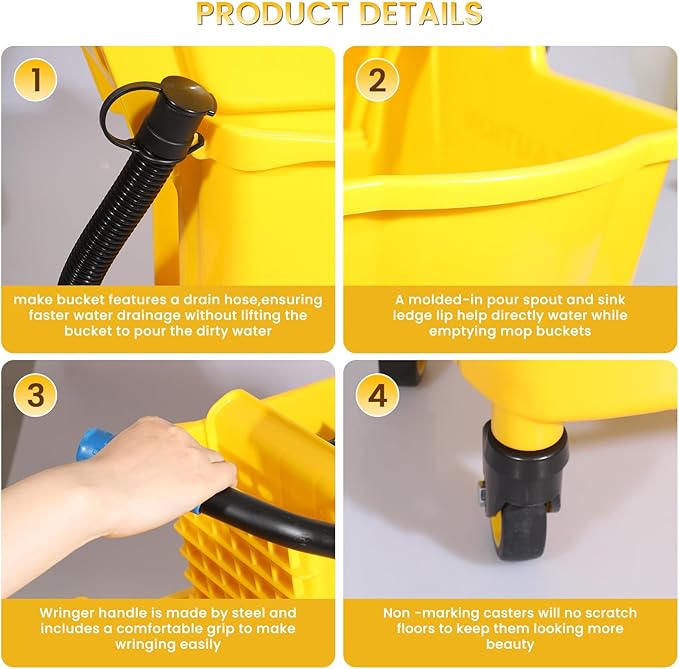 PRODUCT DETAILS

1

make bucket features a drain hose,ensuring faster water drainage without lifting the bucket to pour the dirty water

2

A molded-in pour spout and sink ledge lip help directly water while emptying mop buckets

3

Wringer handle is made by steel and includes a comfortable grip to make wringing easily

4

Non -marking casters will no scratch floors to keep them looking more beauty