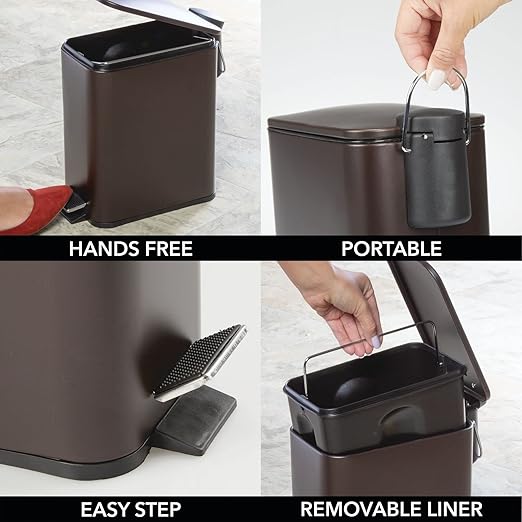 HANDS FREE

PORTABLE

EASY STEP

REMOVABLE LINER