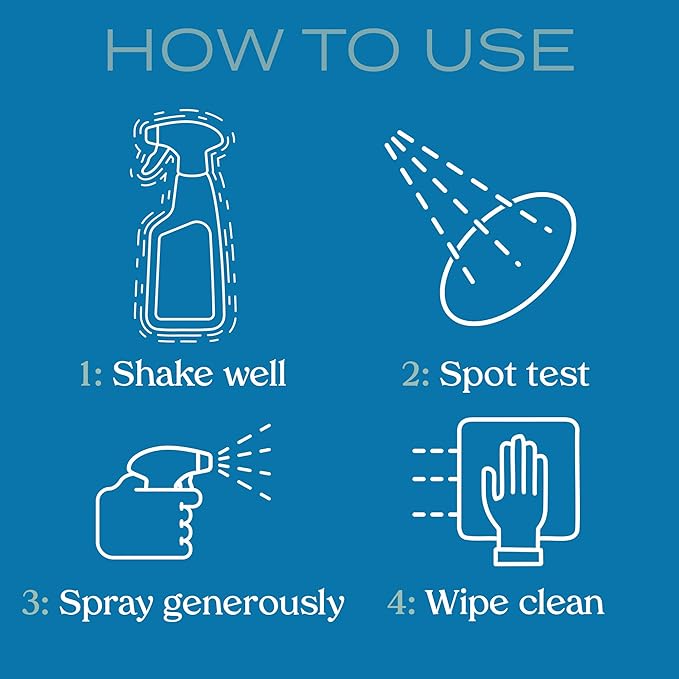 HOW TO USE

1: Shake well

2: Spot test

3: Spray generously

4: Wipe clean