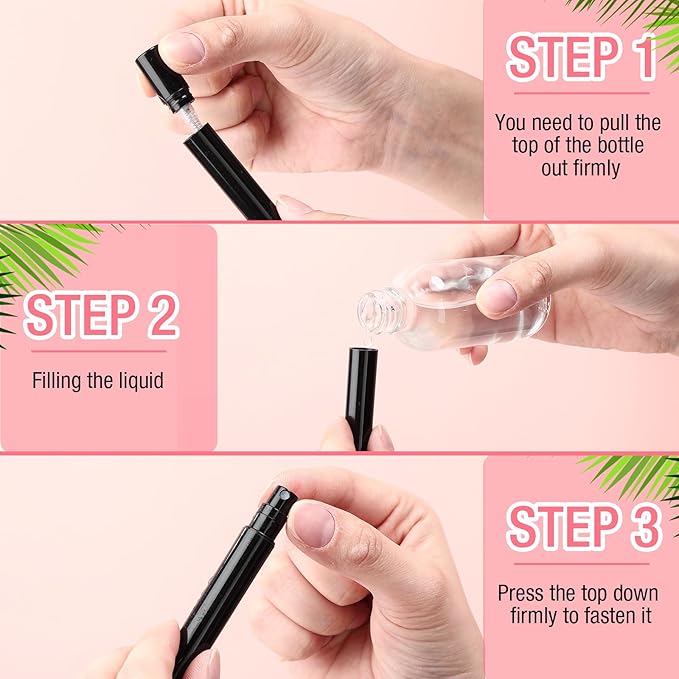 STEP 1

You need to pull the top of the bottle out firmly

STEP 2

Filling the liquid

STEP 3

Press the top down firmly to fasten it