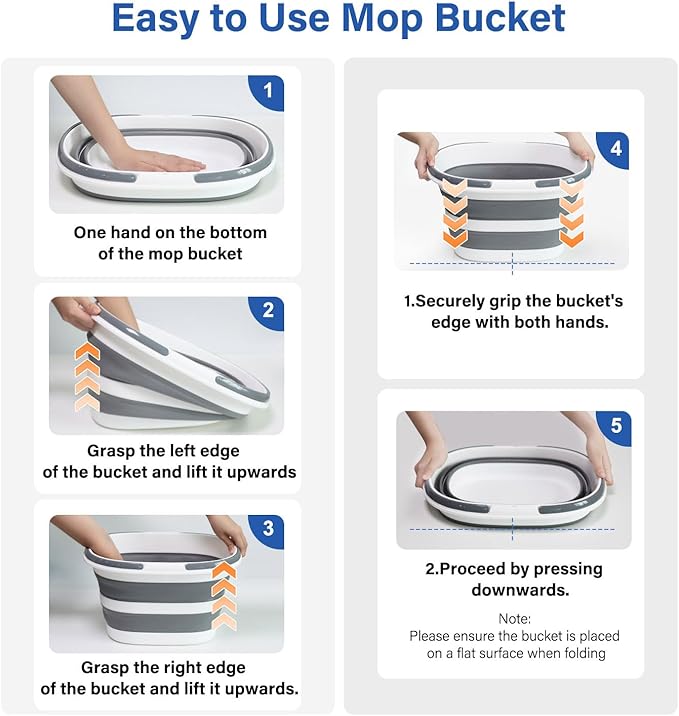 Easy to Use Mop Bucket

1

One hand on the bottom of the mop bucket

2

Grasp the left edge of the bucket and lift it upwards

3

Grasp the right edge of the bucket and lift it upwards.

4

1.Securely grip the bucket's edge with both hands.

5

2.Proceed by pressing downwards.

Note:
Please ensure the bucket is placed on a flat surface when folding