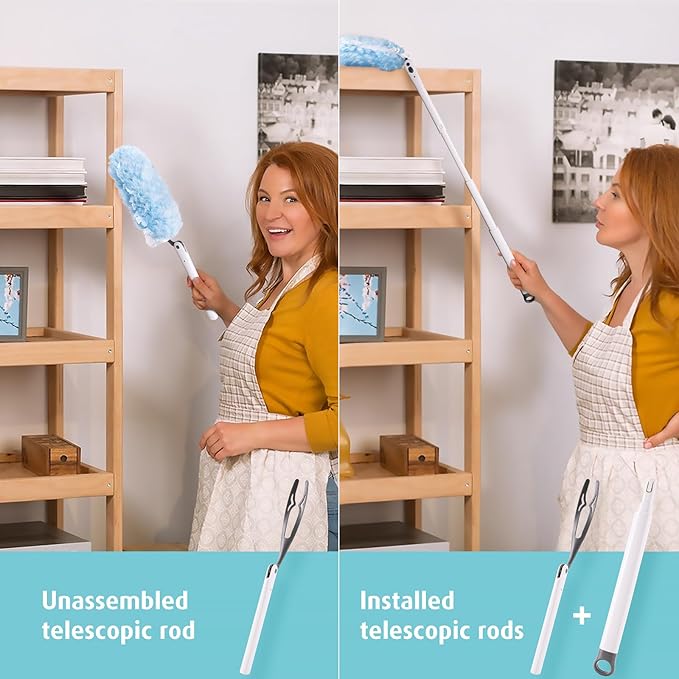 Unassembled telescopic rod

Installed telescopic rods

+