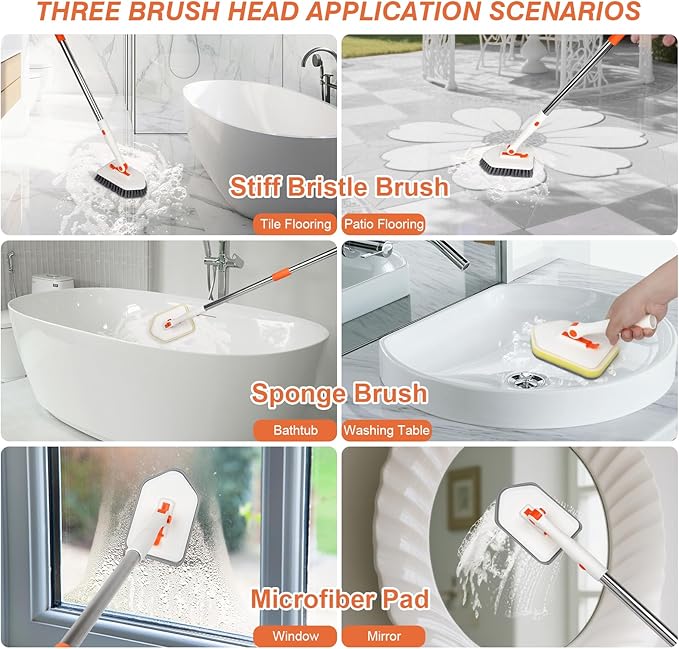 THREE BRUSH HEAD APPLICATION SCENARIOS

Stiff Bristle Brush

Tile Flooring

Patio Flooring

Sponge Brush

Bathtub

Washing Table

Microfiber Pad

Window

Mirror