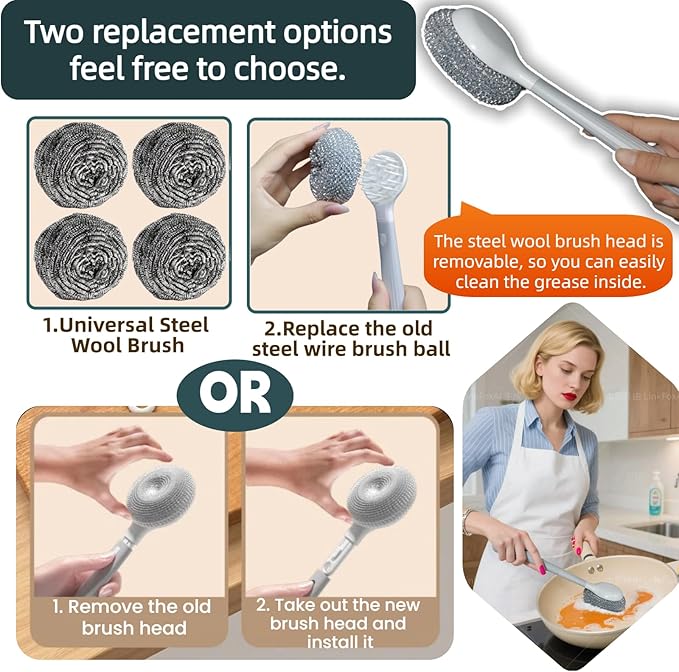 Two replacement options feel free to choose.

1.Universal Steel Wool Brush

2.Replace the old steel wire brush ball

The steel wool brush head is removable, so you can easily clean the grease inside.

OR

1. Remove the old brush head

2. Take out the new brush head and install it