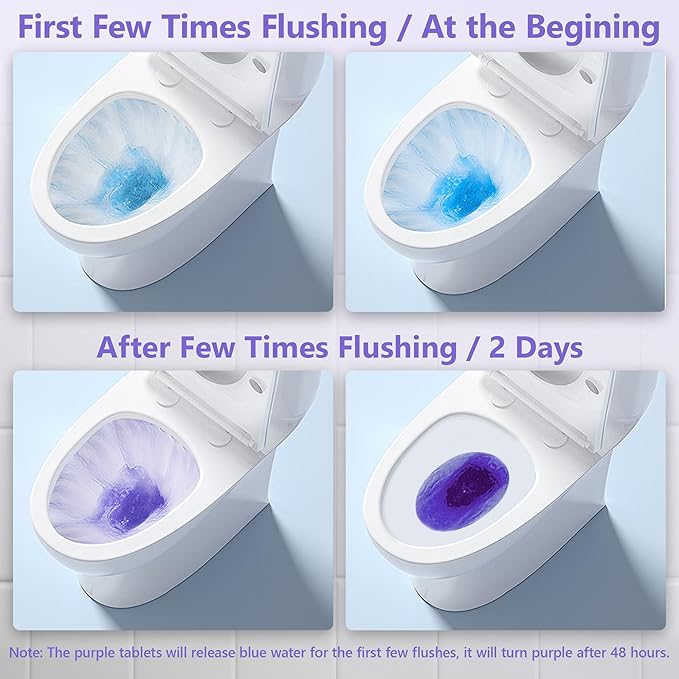 First Few Times Flushing / At the Begining

After Few Times Flushing / 2 Days

Note: The purple tablets will release blue water for the first few flushes, it will turn purple after 48 hours.