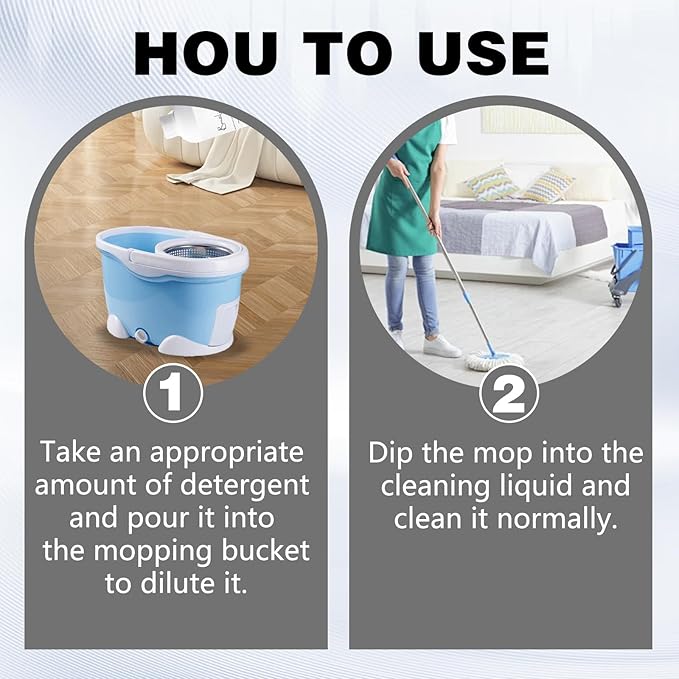 HOU TO USE

1

Take an appropriate amount of detergent and pour it into the mopping bucket to dilute it.

2

Dip the mop into the cleaning liquid and clean it normally.