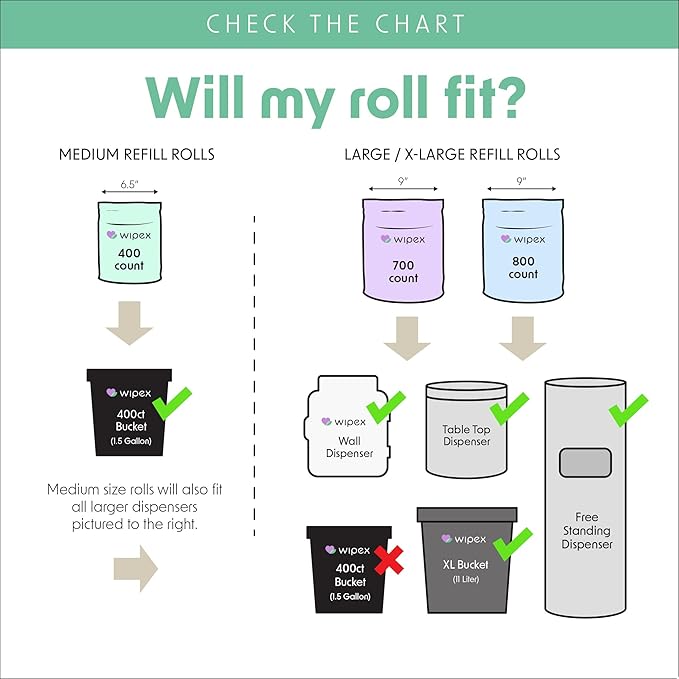 CHECK THE CHART

Will my roll fit?

MEDIUM REFILL ROLLS

6.5"

wipex
400
count

wipex
400ct
Bucket
(1.5 Gallon)

Medium size rolls will also fit all larger dispensers pictured to the right.

LARGE / X-LARGE REFILL ROLLS

9"

wipex
700
count

9"

wipex
800
count

wipex
Wall
Dispenser

Table Top
Dispenser

Free
Standing
Dispenser

wipex
400ct
Bucket
(1.5 Gallon)

wipex
XL Bucket
(11 Liter)