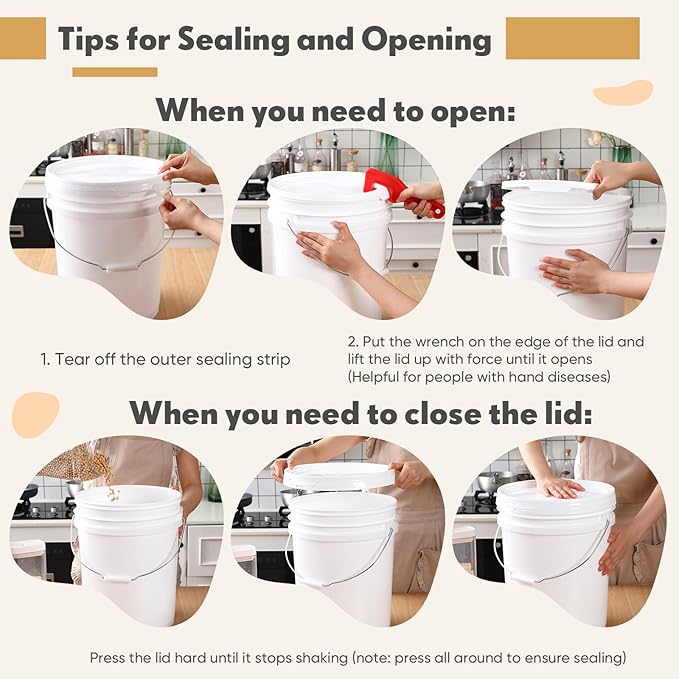 Tips for Sealing and Opening

When you need to open:

1. Tear off the outer sealing strip

2. Put the wrench on the edge of the lid and lift the lid up with force until it opens (Helpful for people with hand diseases)

When you need to close the lid:

Press the lid hard until it stops shaking (note: press all around to ensure sealing)