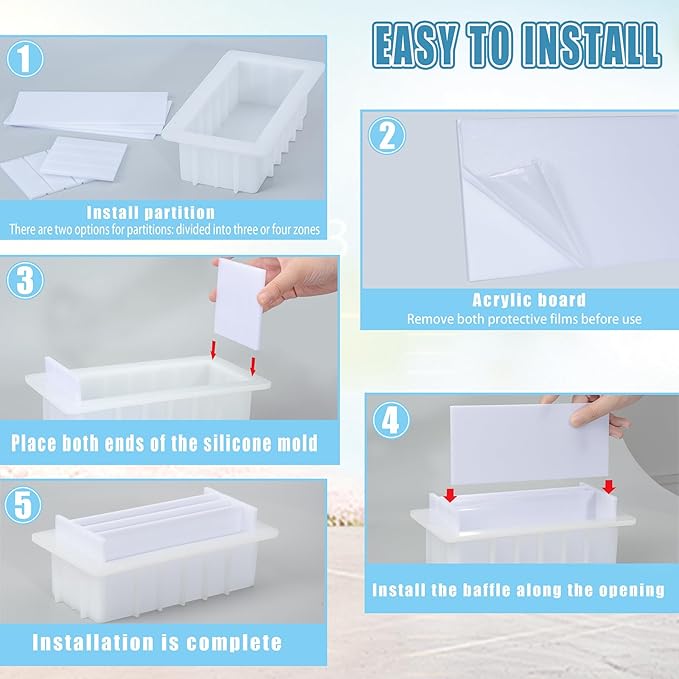 EASY TO INSTALL

1

Install partition
There are two options for partitions: divided into three or four zones

2

Acrylic board
Remove both protective films before use

3

Place both ends of the silicone mold

4

Install the baffle along the opening

5

Installation is complete