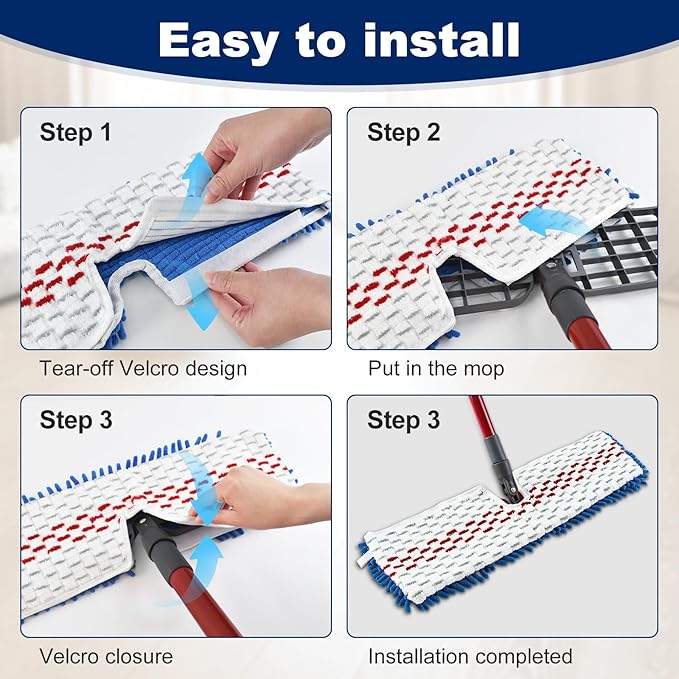 Easy to install

Step 1

Tear-off Velcro design

Step 2

Put in the mop

Step 3

Velcro closure

Step 3

Installation completed