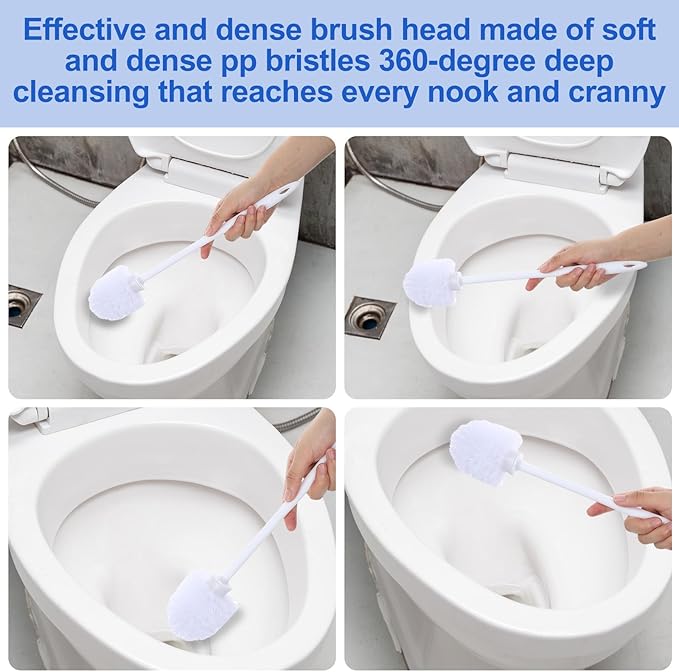 Effective and dense brush head made of soft and dense pp bristles 360-degree deep cleansing that reaches every nook and cranny