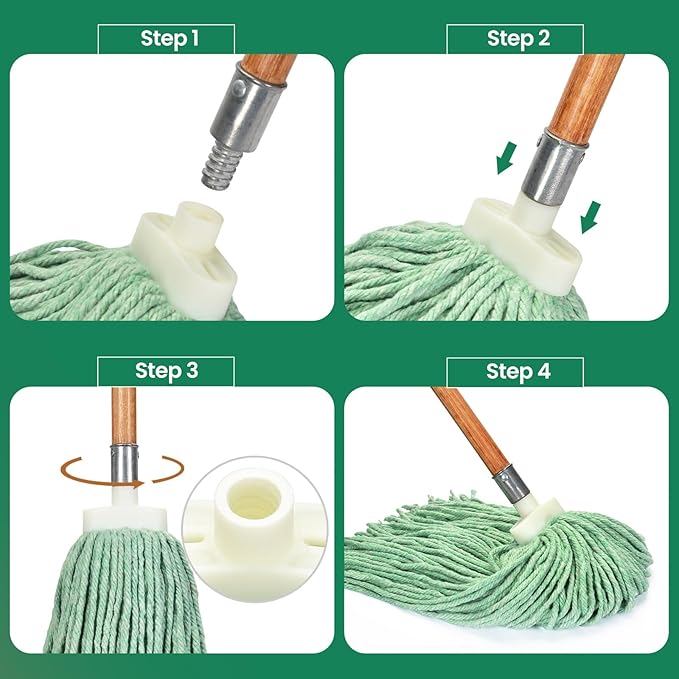 Step 1

Step 2

Step 3

Step 4