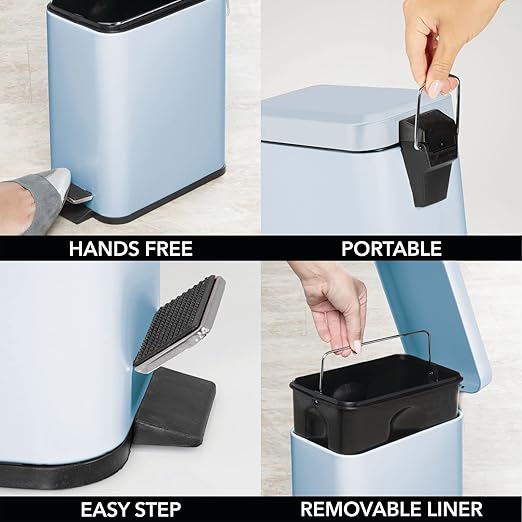 HANDS FREE

PORTABLE

EASY STEP

REMOVABLE LINER