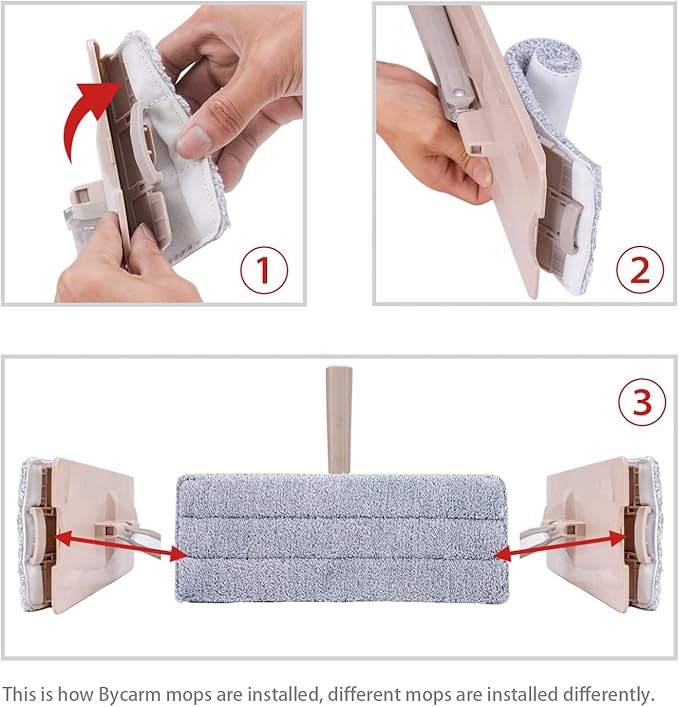 1

2

3

This is how Bycarm mops are installed, different mops are installed differently.