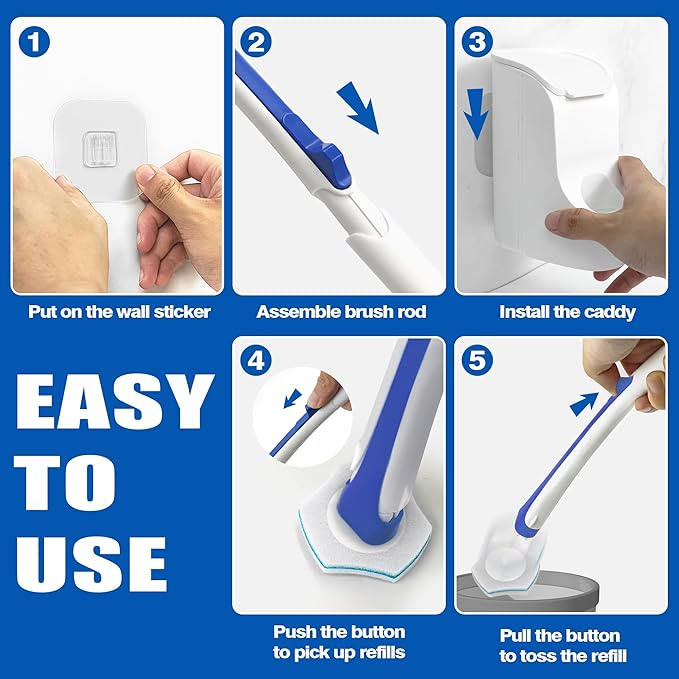 1

Put on the wall sticker

2

Assemble brush rod

3

Install the caddy

EASY TO USE

4

Push the button to pick up refills

5

Pull the button to toss the refill