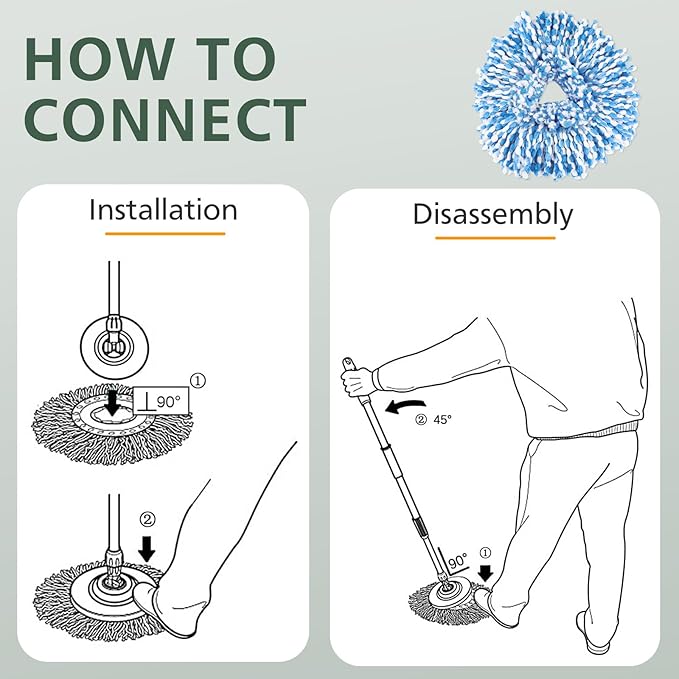 HOW TO CONNECT

Installation

① 90°

②

Disassembly

② 45°

90° ①