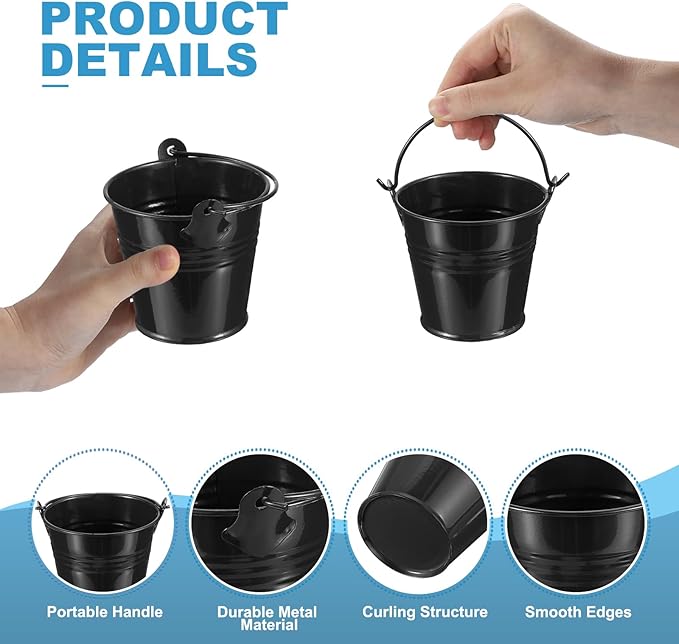 PRODUCT DETAILS

Portable Handle

Durable Metal Material

Curling Structure

Smooth Edges