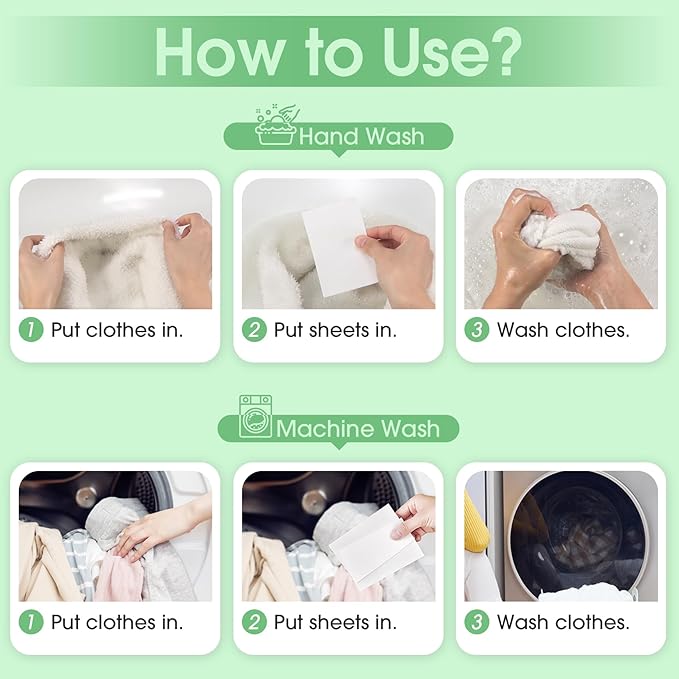 How to Use?

Hand Wash

1 Put clothes in.

2 Put sheets in.

3 Wash clothes.

Machine Wash

1 Put clothes in.

2 Put sheets in.

3 Wash clothes.