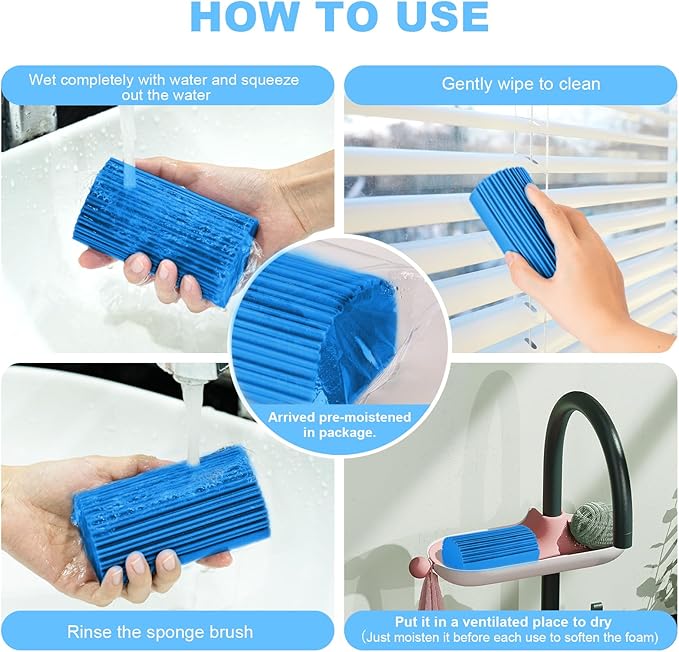 HOW TO USE

Wet completely with water and squeeze out the water

Gently wipe to clean

Arrived pre-moistened in package.

Rinse the sponge brush

Put it in a ventilated place to dry
(Just moisten it before each use to soften the foam)