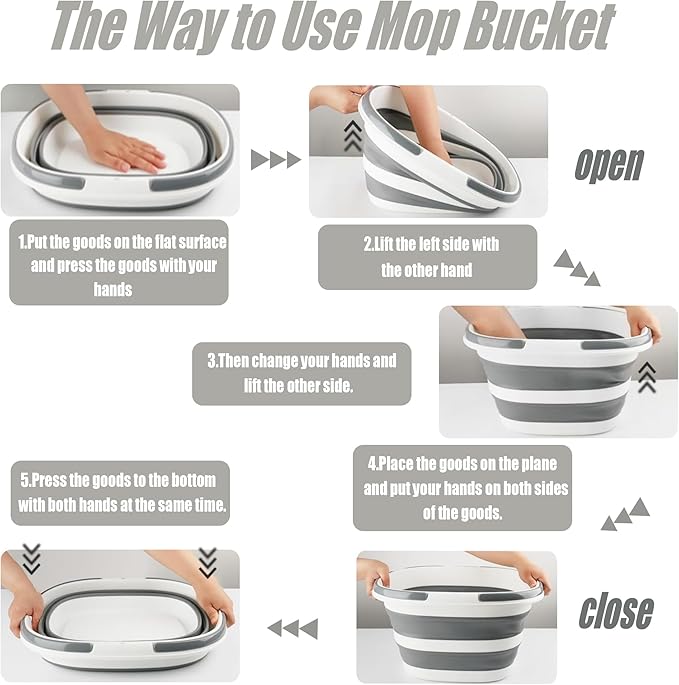 The Way to Use Mop Bucket

open

1.Put the goods on the flat surface and press the goods with your hands

2.Lift the left side with the other hand

3.Then change your hands and lift the other side.

4.Place the goods on the plane and put your hands on both sides of the goods.

5.Press the goods to the bottom with both hands at the same time.

close