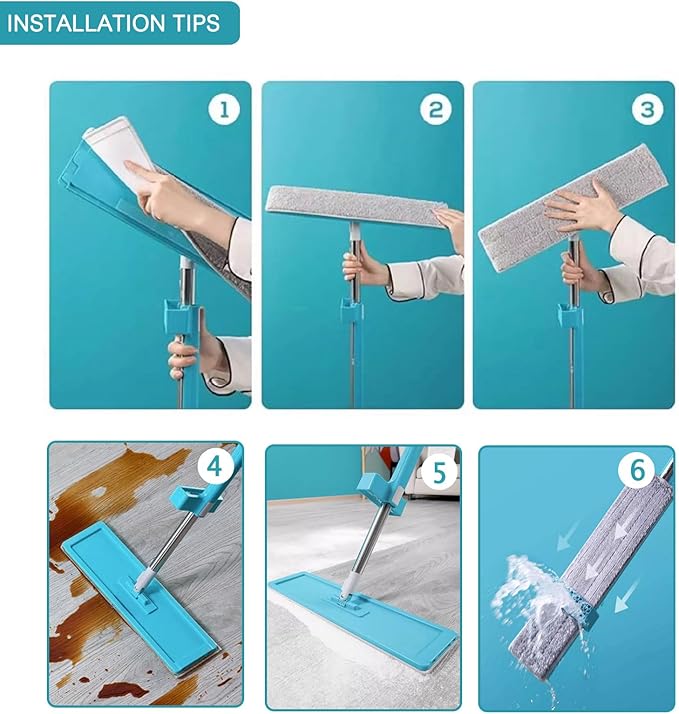 INSTALLATION TIPS

1

2

3

4

5

6