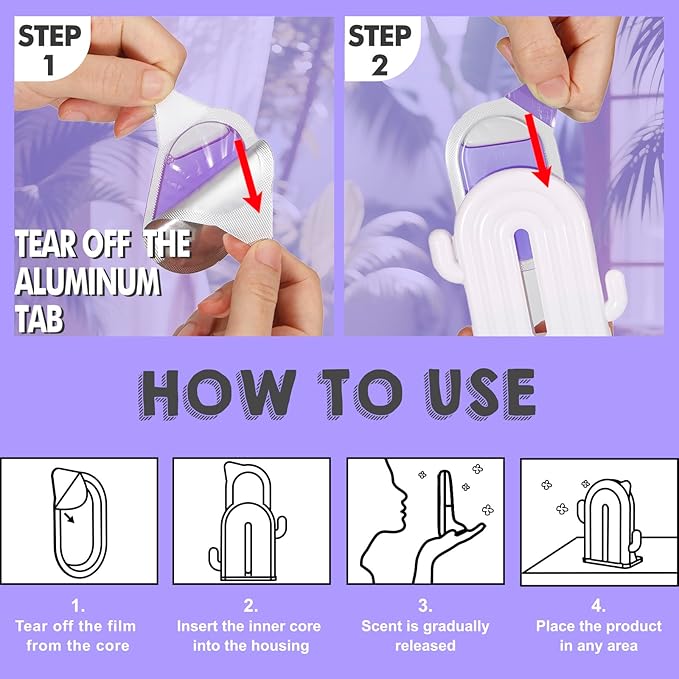 STEP 1

TEAR OFF THE ALUMINUM TAB

STEP 2

HOW TO USE

1.
Tear off the film from the core

2.
Insert the inner core into the housing

3.
Scent is gradually released

4.
Place the product in any area