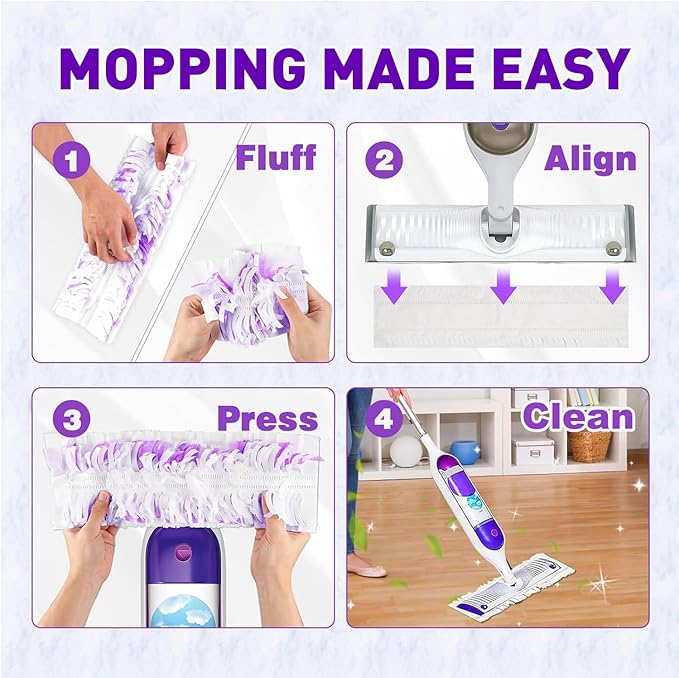 MOPPING MADE EASY

1 Fluff

2 Align

3 Press

4 Clean