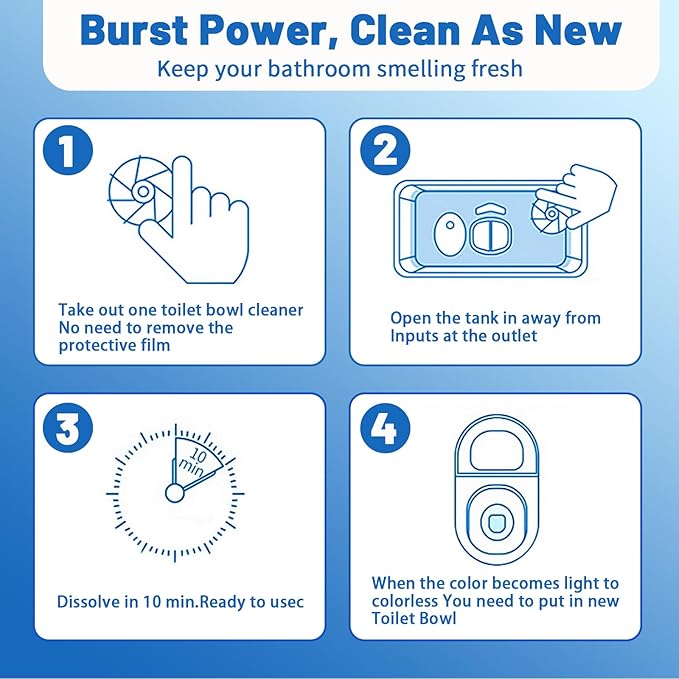 Burst Power, Clean As New
Keep your bathroom smelling fresh

1
Take out one toilet bowl cleaner No need to remove the protective film

2
Open the tank in away from Inputs at the outlet

3
10 min
Dissolve in 10 min.Ready to usec

4
When the color becomes light to colorless You need to put in new Toilet Bowl